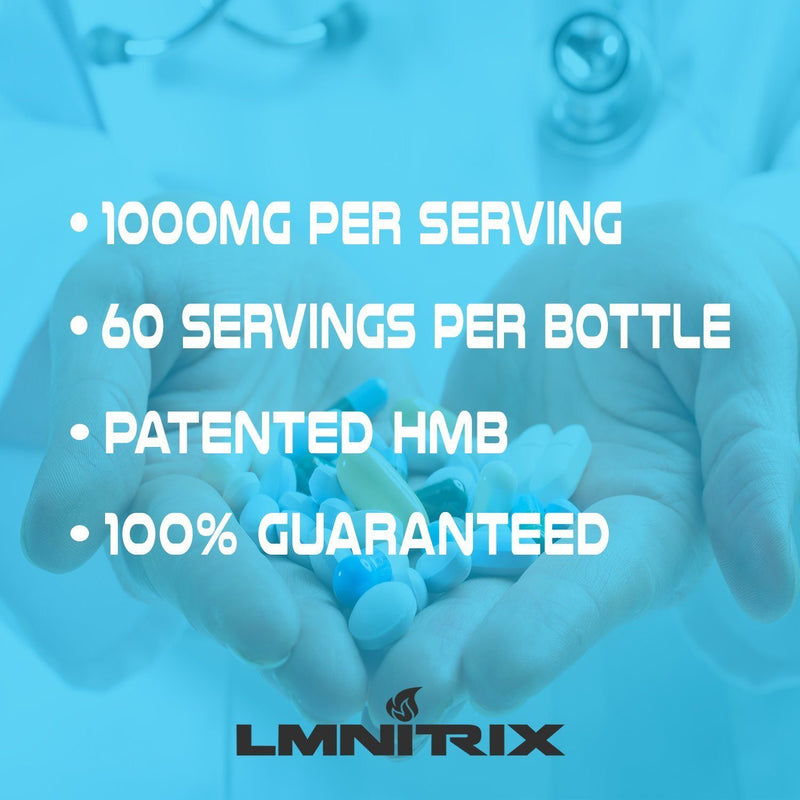 • 1000MG PER SERVING

• 60 SERVINGS PER BOTTLE

• PATENTED HMB

• 100% GUARANTEED

LMNITRIX