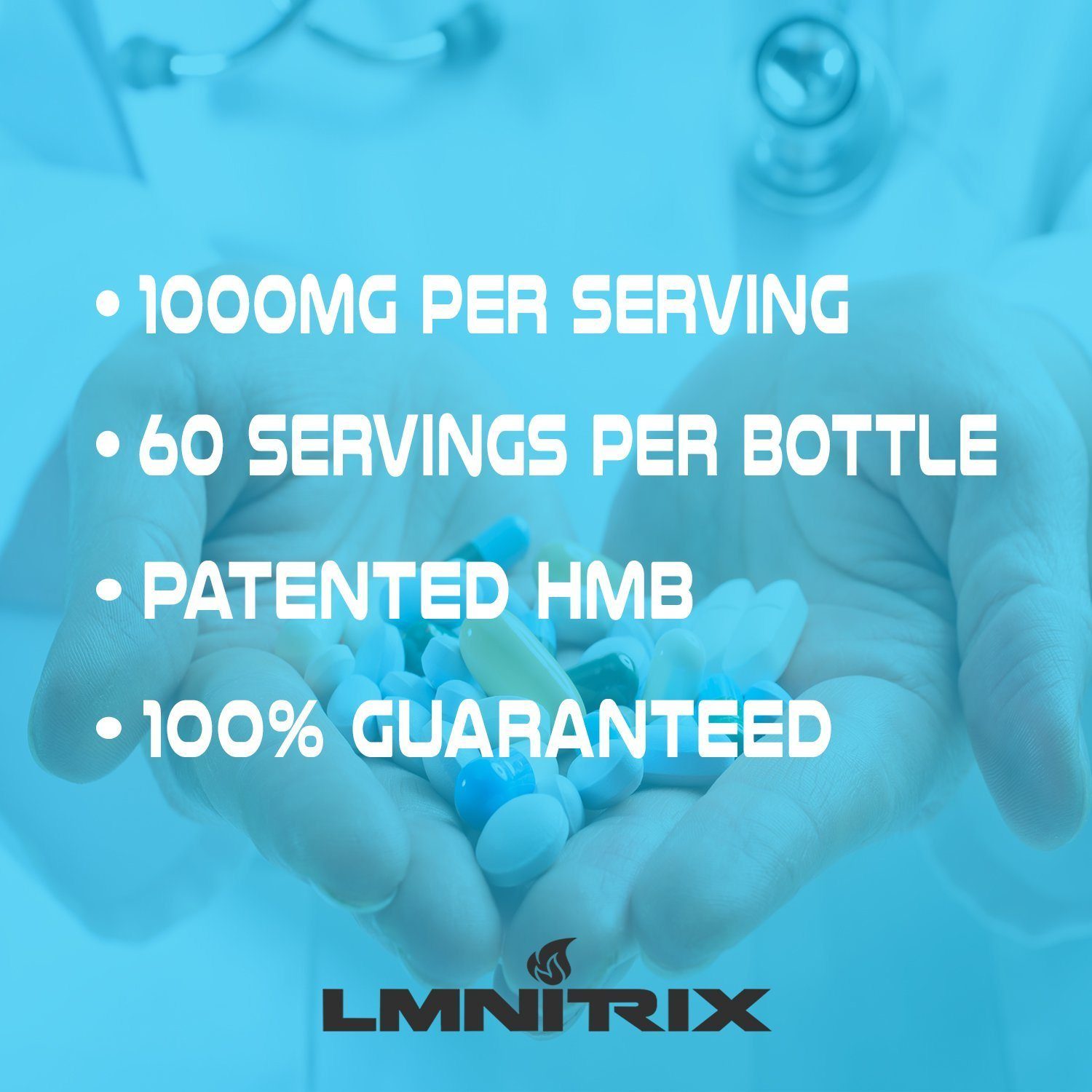 • 1000MG PER SERVING

• 60 SERVINGS PER BOTTLE

• PATENTED HMB

• 100% GUARANTEED

LMNITRIX